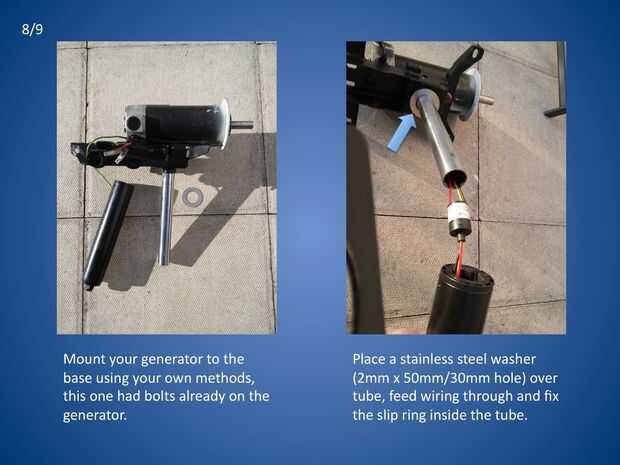 8/9

Mount your generator to the base using your own methods, this one had bolts already on the generator.

Place a stainless steel washer (2mm x 50mm/30mm hole) over tube, feed wiring through and fix the slip ring inside the tube.