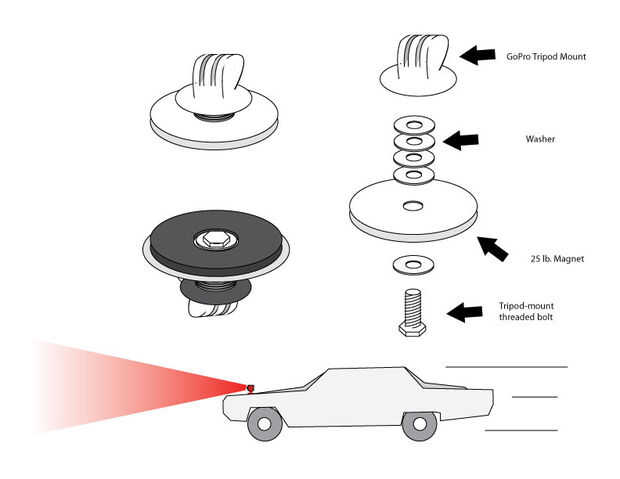 GoPro Tripod Mount

Washer

25 lb. Magnet

Tripod-mount threaded bolt