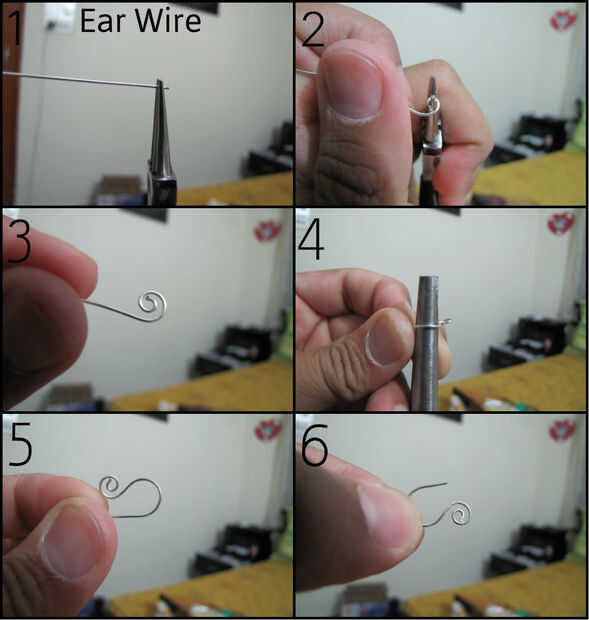 1 Ear Wire

2

3

4

5

6