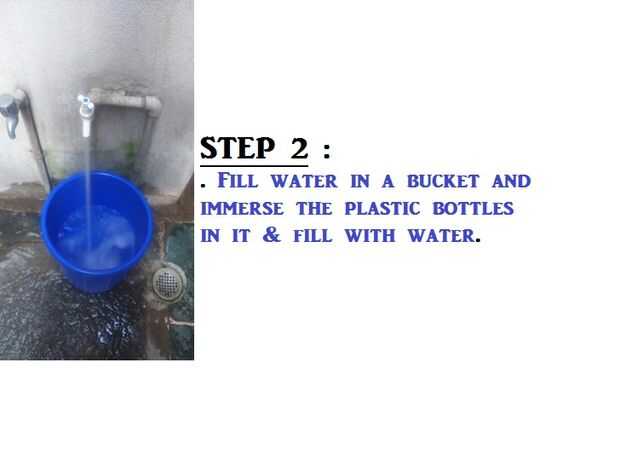 STEP 2 :

. FILL WATER IN A BUCKET AND IMMERSE THE PLASTIC BOTTLES IN IT & FILL WITH WATER.