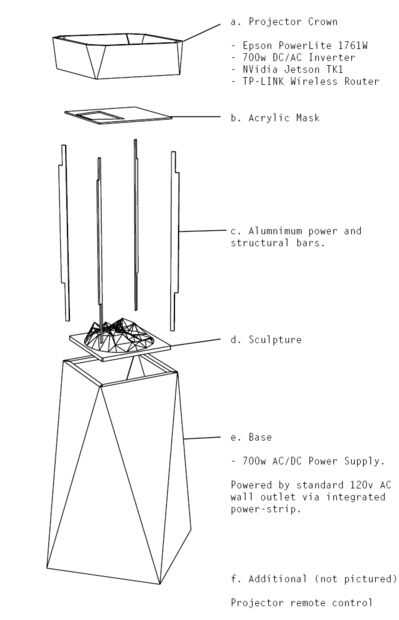 a. Projector Crown

- Epson PowerLite 1761W
- 700w DC/AC Inverter
- NVidia Jetson TK1
- TP-LINK Wireless Router

b. Acrylic Mask

c. Alumnimum power and structural bars.

d. Sculpture

e. Base

- 700w AC/DC Power Supply.

Powered by standard 120v AC wall outlet via integrated power-strip.

f. Additional (not pictured)

Projector remote control