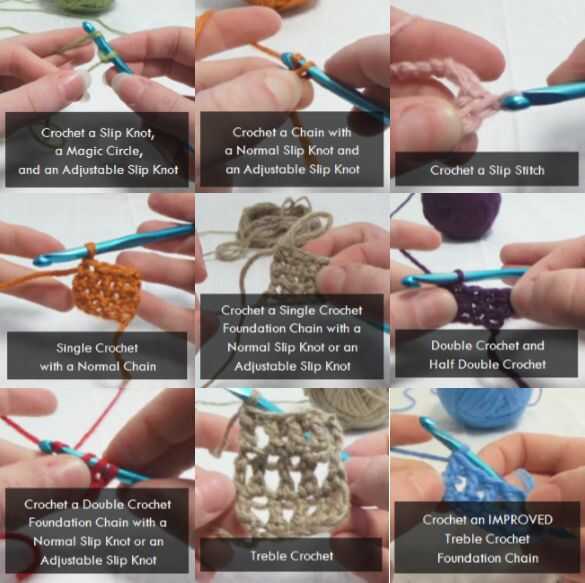 Crochet a Slip Knot, a Magic Circle, and an Adjustable Slip Knot

Crochet a Chain with a Normal Slip Knot and an Adjustable Slip Knot

Crochet a Slip Stitch

Single Crochet with a Normal Chain

Crochet a Single Crochet Foundation Chain with a Normal Slip Knot or an Adjustable Slip Knot

Double Crochet and Half Double Crochet

Crochet a Double Crochet Foundation Chain with a Normal Slip Knot or an Adjustable Slip Knot

Treble Crochet

Crochet an IMPROVED Treble Crochet Foundation Chain