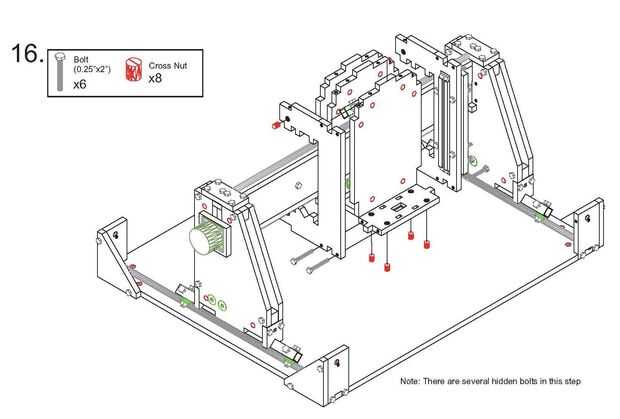 16.

Bolt
(0.25"x2")
x6

Cross Nut
x8

Note: There are several hidden bolts in this step