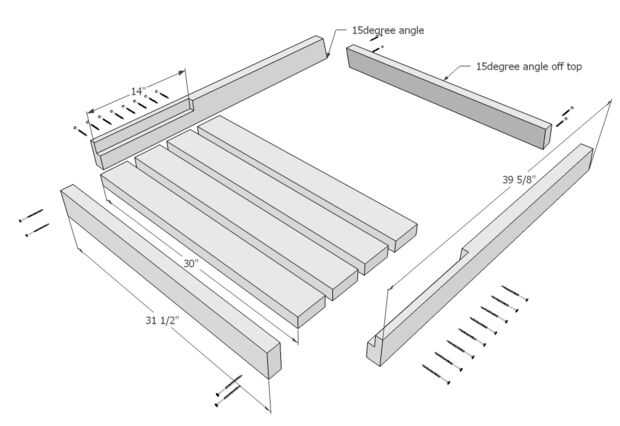 15degree angle

15degree angle off top

14"

39 5/8"

30"

31 1/2"