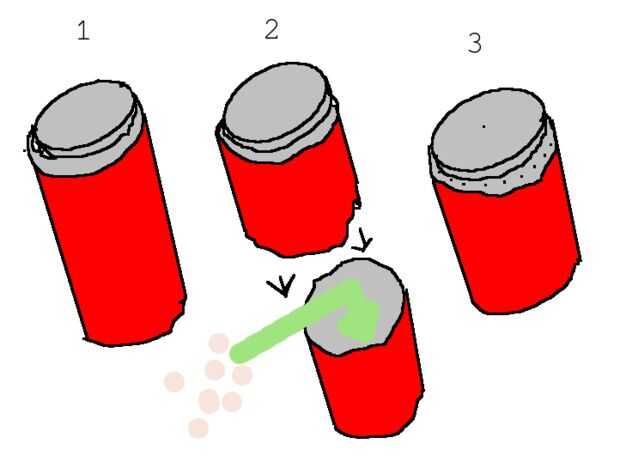 1

2

3