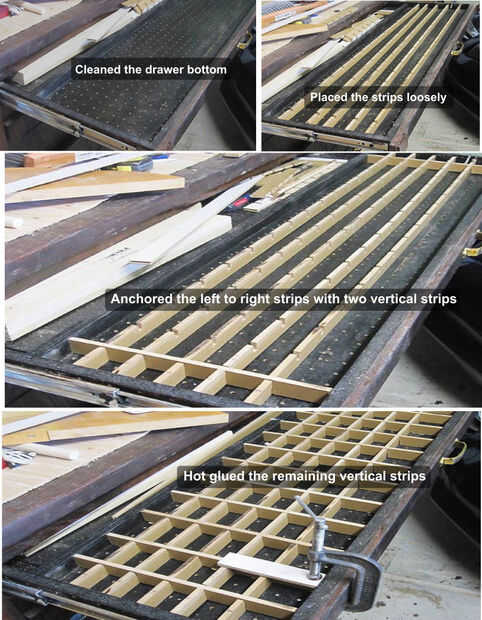 Cleaned the drawer bottom

Placed the strips loosely

Anchored the left to right strips with two vertical strips

Hot glued the remaining vertical strips