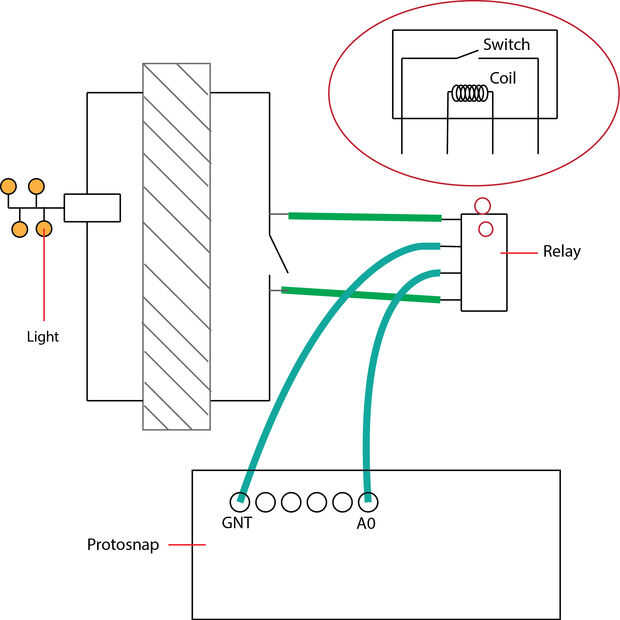 Switch
Coil

Relay

Light

GNT
A0

Protosnap