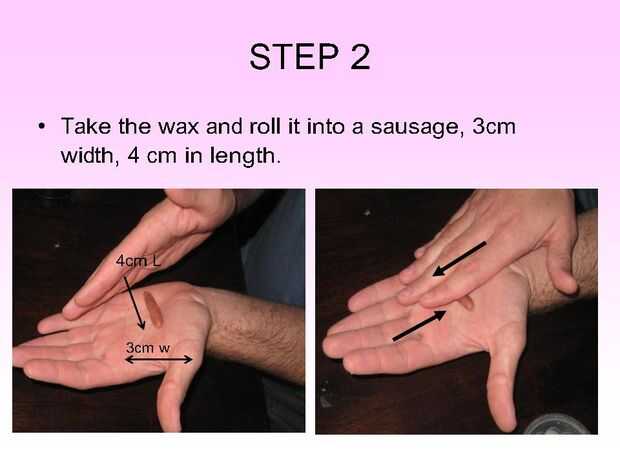 STEP 2

• Take the wax and roll it into a sausage, 3cm width, 4 cm in length.

4cm L

3cm w