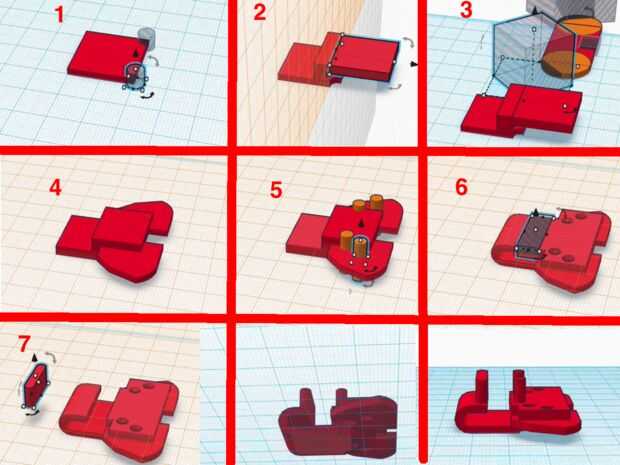 1

2

3

4

5

6

7