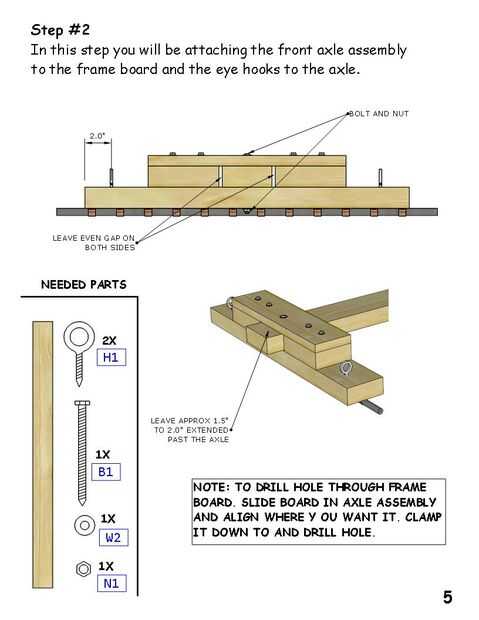 Step #2
In this step you will be attaching the front axle assembly to the frame board and the eye hooks to the axle.

BOLT AND NUT

2.0"

LEAVE EVEN GAP ON BOTH SIDES

NEEDED PARTS

2X
H1

1X
B1

1X
W2

1X
N1

LEAVE APPROX 1.5" TO 2.0" EXTENDED PAST THE AXLE

NOTE: TO DRILL HOLE THROUGH FRAME BOARD. SLIDE BOARD IN AXLE ASSEMBLY AND ALIGN WHERE Y OU WANT IT. CLAMP IT DOWN TO AND DRILL HOLE.

5