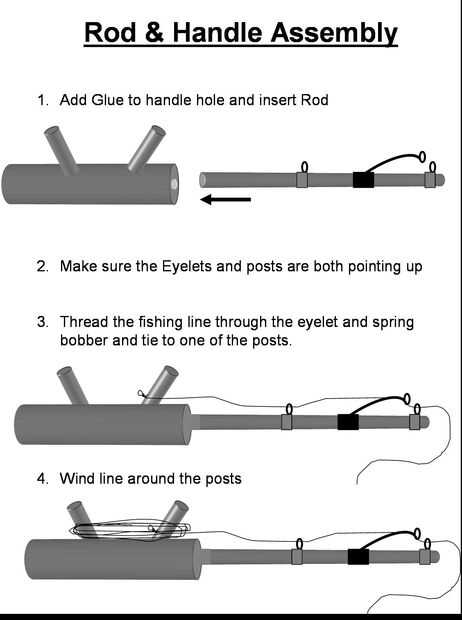 Rod & Handle Assembly

1. Add Glue to handle hole and insert Rod

2. Make sure the Eyelets and posts are both pointing up

3. Thread the fishing line through the eyelet and spring bobber and tie to one of the posts.

4. Wind line around the posts