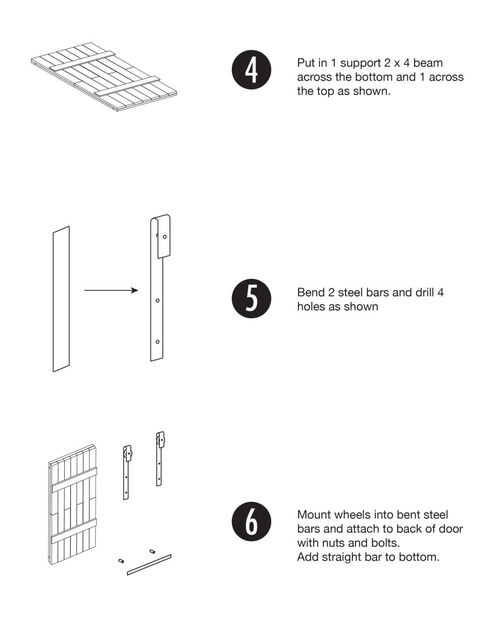 4

Put in 1 support 2 x 4 beam across the bottom and 1 across the top as shown.

5

Bend 2 steel bars and drill 4 holes as shown

6

Mount wheels into bent steel bars and attach to back of door with nuts and bolts.
Add straight bar to bottom.