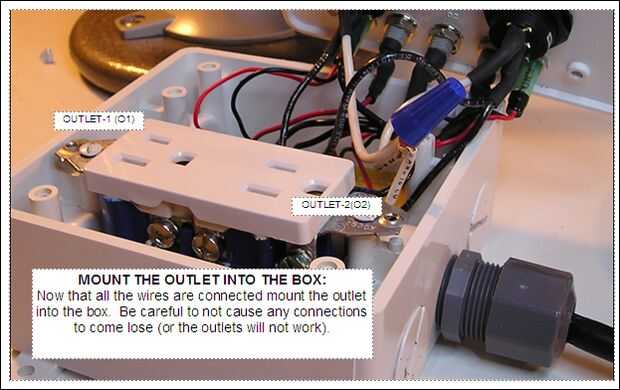 OUTLET-1 (O1)

OUTLET-2(O2)

MOUNT THE OUTLET INTO THE BOX:
Now that all the wires are connected mount the outlet into the box. Be careful to not cause any connections to come lose (or the outlets will not work).