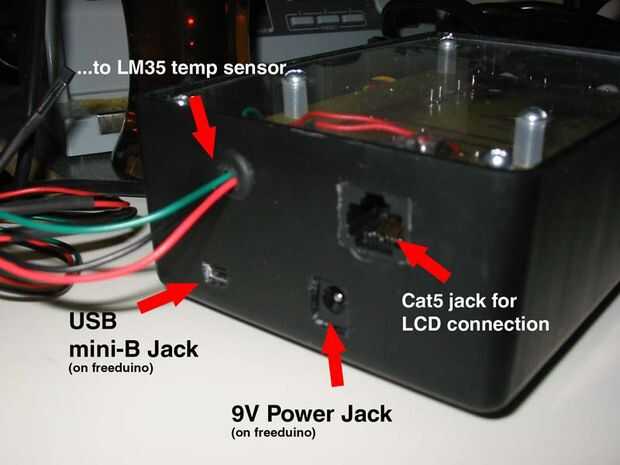 ...to LM35 temp sensor

Cat5 jack for LCD connection

USB mini-B Jack
(on freeduino)

9V Power Jack
(on freeduino)