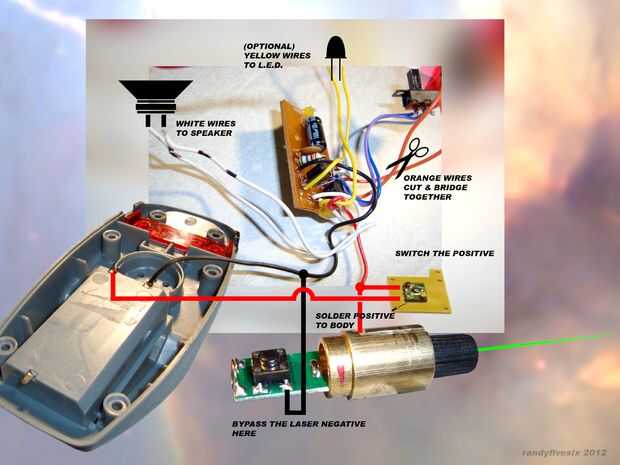 (OPTIONAL) YELLOW WIRES TO L.E.D.

WHITE WIRES TO SPEAKER

ORANGE WIRES CUT & BRIDGE TOGETHER

SWITCH THE POSITIVE

SOLDER POSITIVE TO BODY

BYPASS THE LASER NEGATIVE HERE

randyfivesix 2012