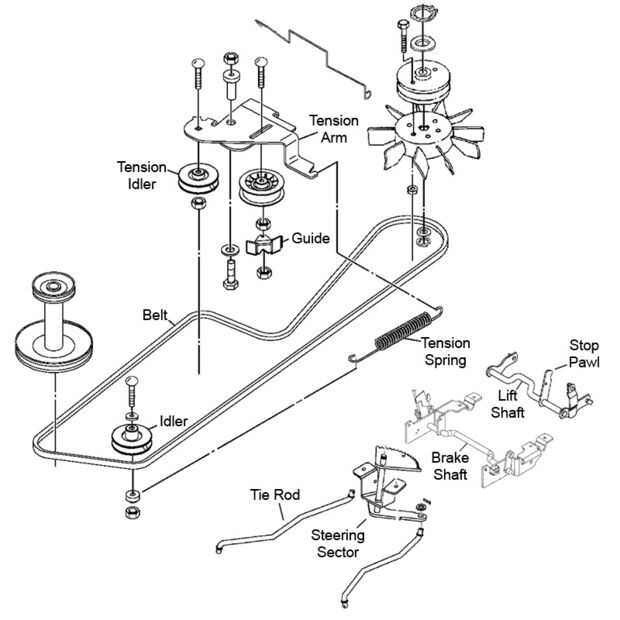 Tension Arm

Tension Idler

Guide

Belt

Tension Spring

Stop Pawl

Lift Shaft

Idler

Brake Shaft

Tie Rod

Steering Sector