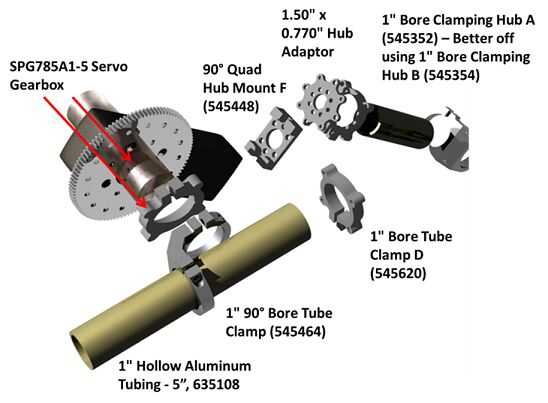 SPG785A1-5 Servo Gearbox

90° Quad Hub Mount F (545448)

1.50" x 0.770" Hub Adaptor

1" Bore Clamping Hub A (545352) – Better off using 1" Bore Clamping Hub B (545354)

1" Bore Tube Clamp D (545620)

1" 90° Bore Tube Clamp (545464)

1" Hollow Aluminum Tubing - 5", 635108