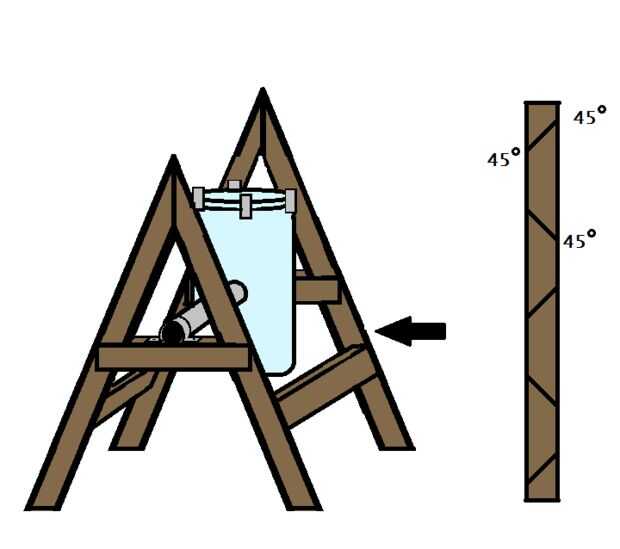 45°
45°
45°