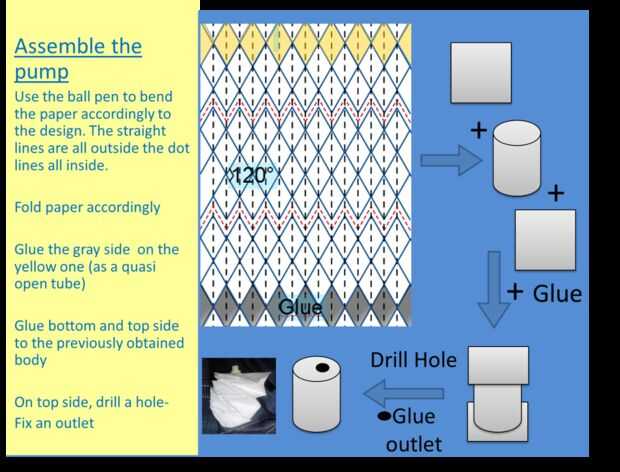 Assemble the pump

Use the ball pen to bend the paper accordingly to the design. The straight lines are all outside the dot lines all inside.

Fold paper accordingly

Glue the gray side on the yellow one (as a quasi open tube)

Glue bottom and top side to the previously obtained body

On top side, drill a hole-
Fix an outlet

120°

Glue

+

+

+ Glue

Drill Hole

Glue
outlet