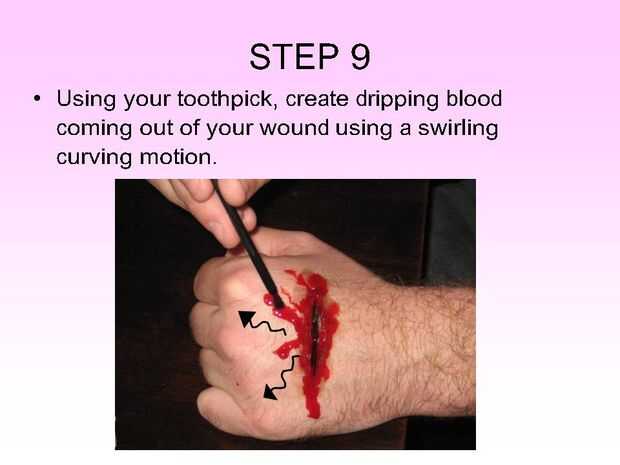 STEP 9

• Using your toothpick, create dripping blood coming out of your wound using a swirling curving motion.