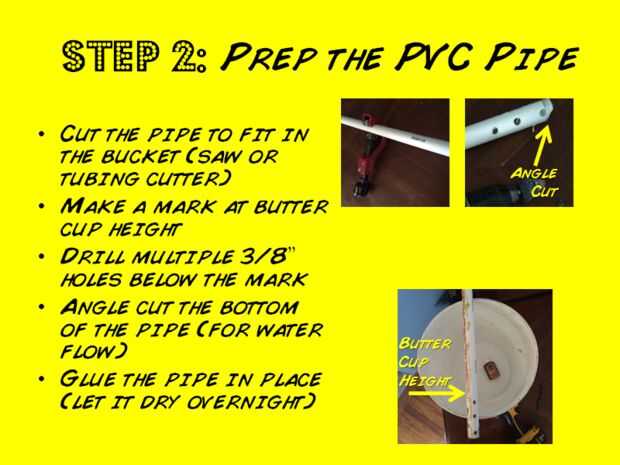 STEP 2: PREP THE PVC PIPE

• CUT THE PIPE TO FIT IN THE BUCKET (SAW OR TUBING CUTTER)
• MAKE A MARK AT BUTTER CUP HEIGHT
• DRILL MULTIPLE 3/8" HOLES BELOW THE MARK
• ANGLE CUT THE BOTTOM OF THE PIPE (FOR WATER FLOW)
• GLUE THE PIPE IN PLACE (LET IT DRY OVERNIGHT)

ANGLE CUT

BUTTER CUP HEIGHT