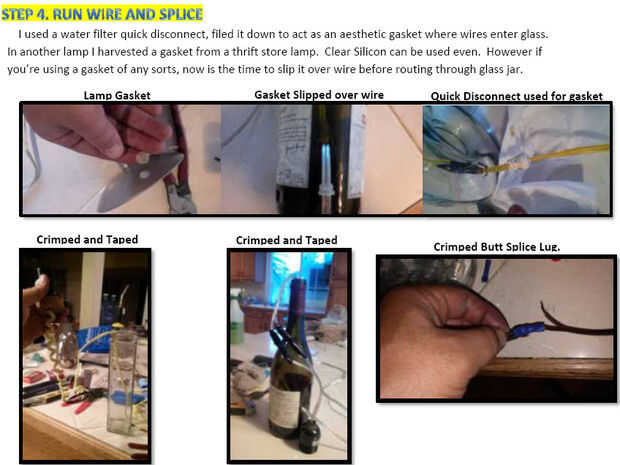 STEP 4. RUN WIRE AND SPLICE

I used a water filter quick disconnect, filed it down to act as an aesthetic gasket where wires enter glass. In another lamp I harvested a gasket from a thrift store lamp. Clear Silicon can be used even. However if you're using a gasket of any sorts, now is the time to slip it over wire before routing through glass jar.

Lamp Gasket

Gasket Slipped over wire

Quick Disconnect used for gasket

Crimped and Taped

Crimped and Taped

Crimped Butt Splice Lug.