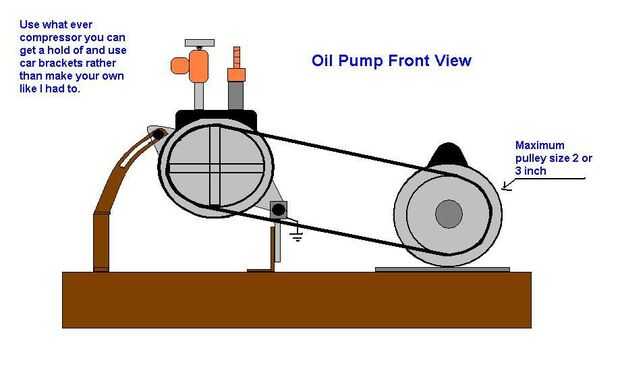 Use what ever compressor you can get a hold of and use car brackets rather than make your own like I had to.

Oil Pump Front View

Maximum pulley size 2 or 3 inch