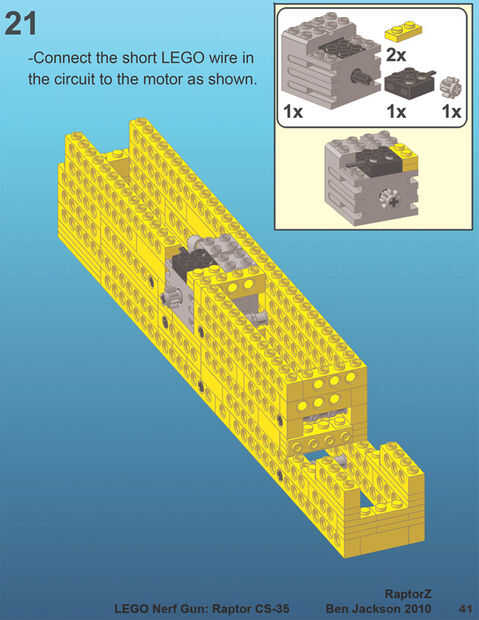 21

-Connect the short LEGO wire in the circuit to the motor as shown.

2x

1x

1x

1x

RaptorZ

LEGO Nerf Gun: Raptor CS-35

Ben Jackson 2010

41