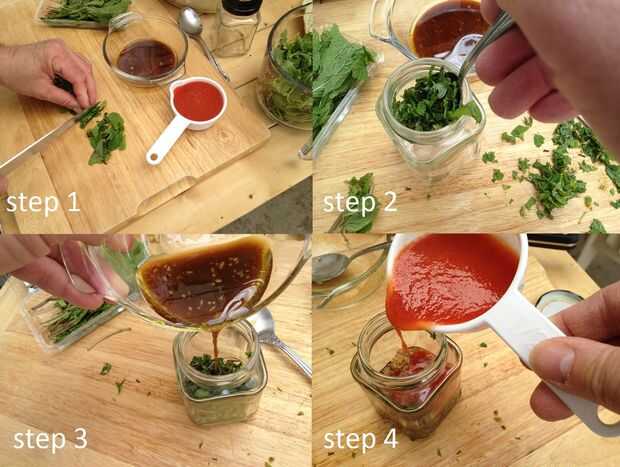 step 1

step 2

step 3

step 4