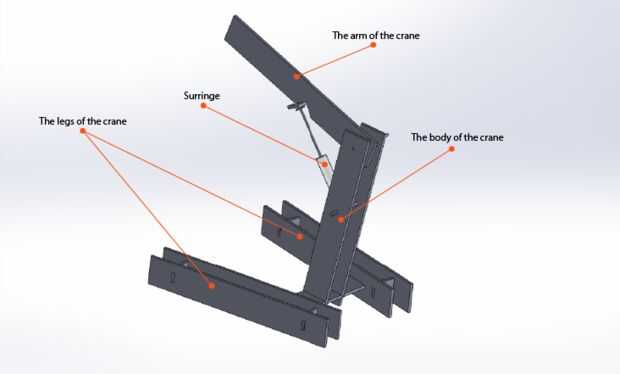 The arm of the crane

Surringe

The legs of the crane

The body of the crane