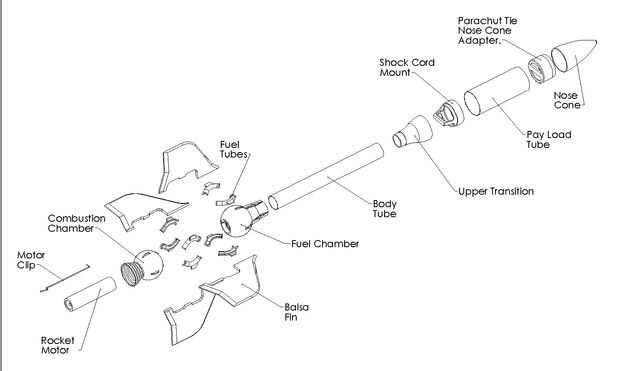 Parachut Tie Nose Cone Adapter.

Shock Cord Mount

Nose Cone

Pay Load Tube

Upper Transition

Fuel Tubes

Body Tube

Combustion Chamber

Fuel Chamber

Motor Clip

Balsa Fin

Rocket Motor