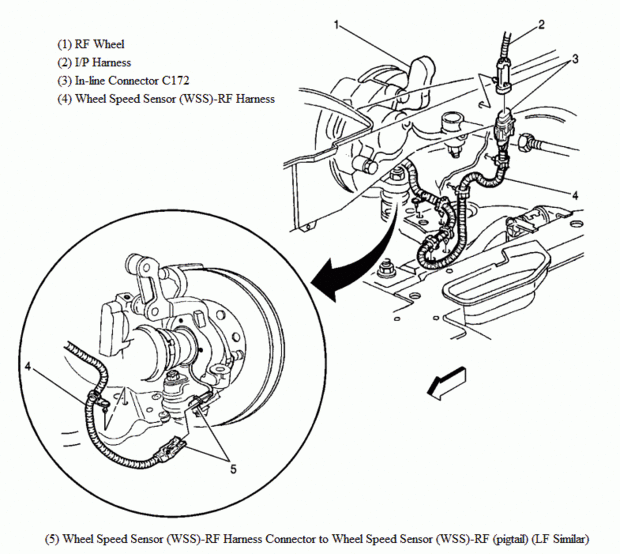 (1) RF Wheel
(2) I/P Harness
(3) In-line Connector C172
(4) Wheel Speed Sensor (WSS)-RF Harness

1
2
3
4
4
5

(5) Wheel Speed Sensor (WSS)-RF Harness Connector to Wheel Speed Sensor (WSS)-RF (pigtail) (LF Similar)