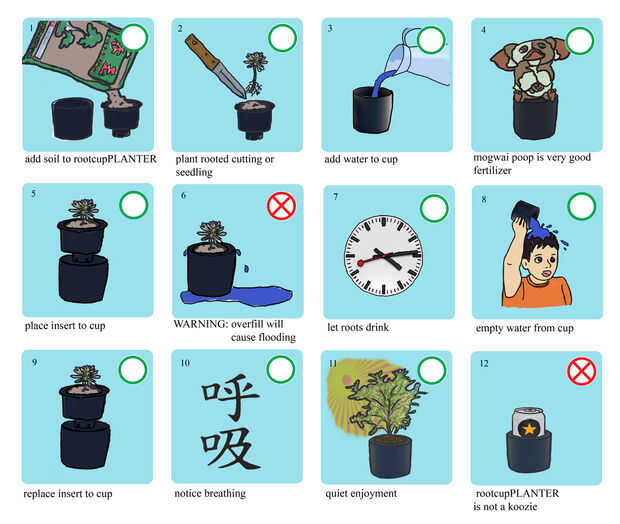 1

add soil to rootcupPLANTER

2

plant rooted cutting or seedling

3

add water to cup

4

mogwai poop is very good fertilizer

5

place insert to cup

6

WARNING: overfill will cause flooding

7

let roots drink

8

empty water from cup

9

replace insert to cup

10

呼吸

notice breathing

11

quiet enjoyment

12

rootcupPLANTER is not a koozie