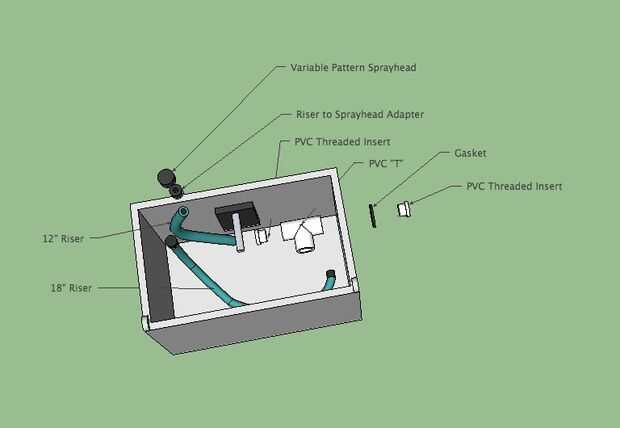 Variable Pattern Sprayhead

Riser to Sprayhead Adapter

PVC Threaded Insert

PVC "T"

Gasket

PVC Threaded Insert

12" Riser

18" Riser