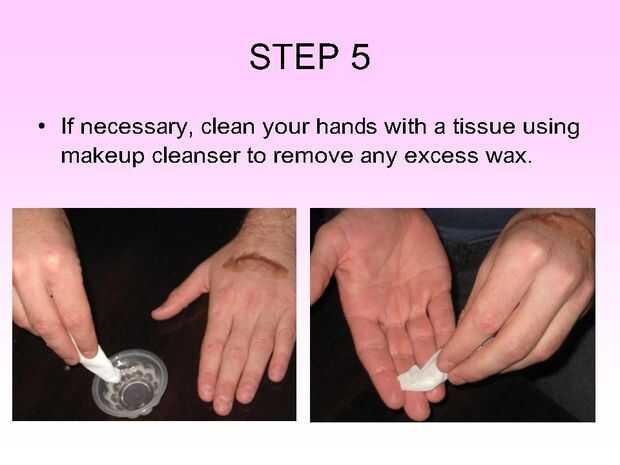 STEP 5

• If necessary, clean your hands with a tissue using makeup cleanser to remove any excess wax.