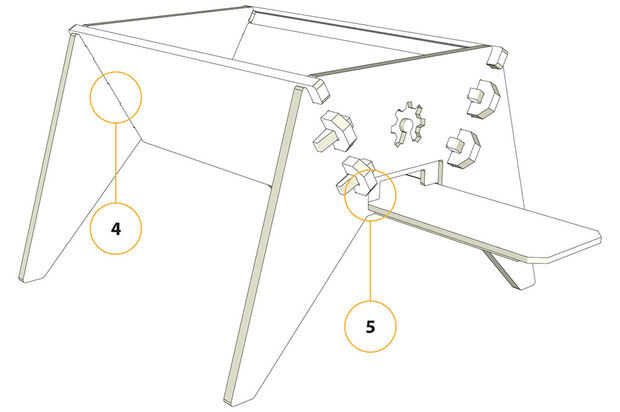 4

5