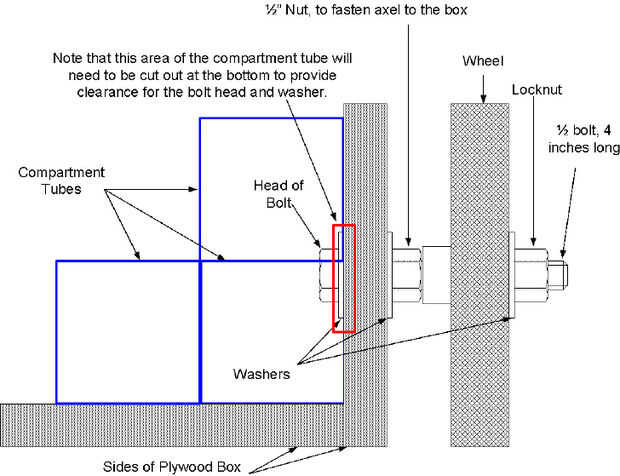 ½" Nut, to fasten axel to the box

Note that this area of the compartment tube will need to be cut out at the bottom to provide clearance for the bolt head and washer.

Wheel

Locknut

½ bolt, 4 inches long

Compartment Tubes

Head of Bolt

Washers

Sides of Plywood Box