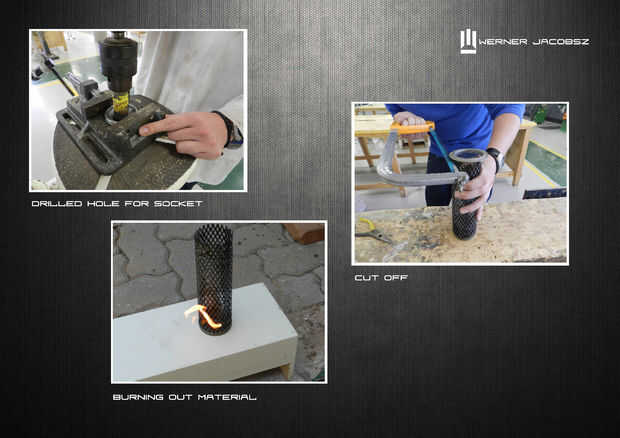 WERNER JACOBSZ

DRILLED HOLE FOR SOCKET

CUT OFF

BURNING OUT MATERIAL