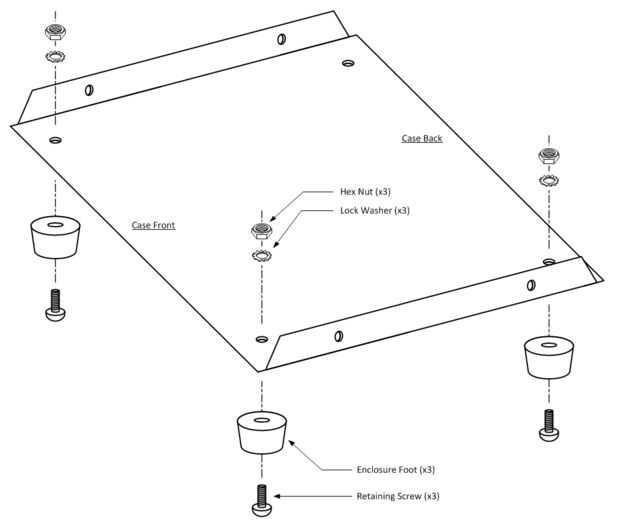 Case Back

Hex Nut (x3)

Lock Washer (x3)

Case Front

Enclosure Foot (x3)

Retaining Screw (x3)