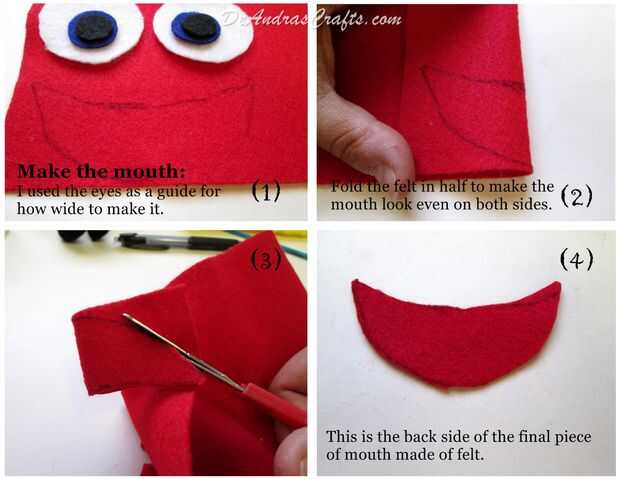 DrAndrasCrafts.com

Make the mouth:
I used the eyes as a guide for how wide to make it.

(1)

Fold the felt in half to make the mouth look even on both sides.

(2)

(3)

(4)

This is the back side of the final piece of mouth made of felt.