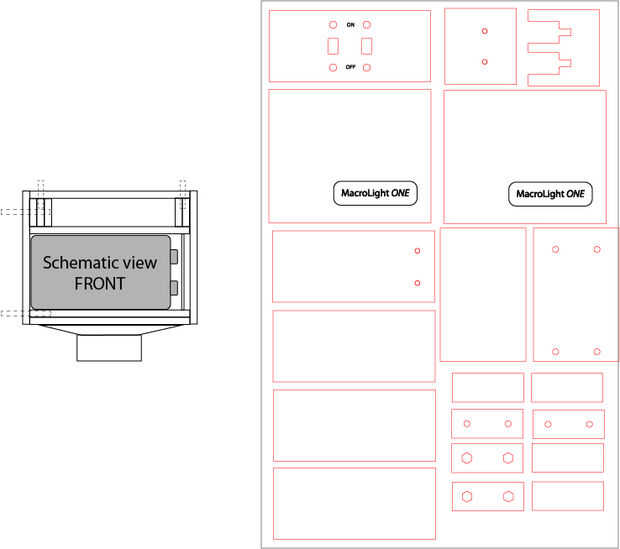 Schematic view FRONT

ON

OFF

MacroLight ONE

MacroLight ONE