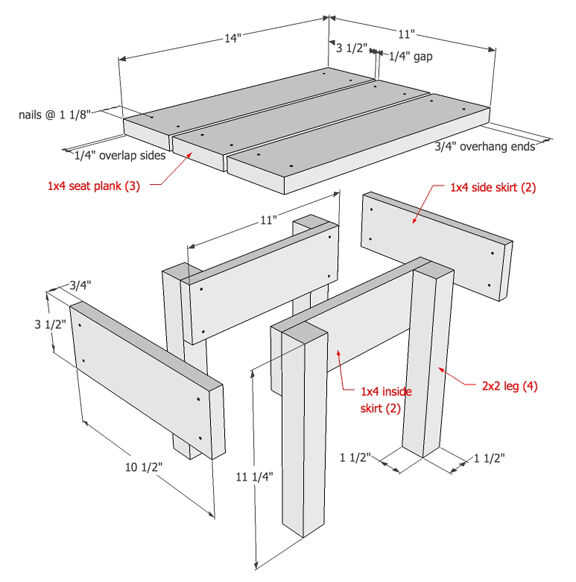 14"

11"

3 1/2"

1/4" gap

nails @ 1 1/8"

1/4" overlap sides

3/4" overhang ends

1x4 seat plank (3)

1x4 side skirt (2)

11"

3/4"

3 1/2"

1x4 inside skirt (2)

2x2 leg (4)

10 1/2"

11 1/4"

1 1/2"

1 1/2"