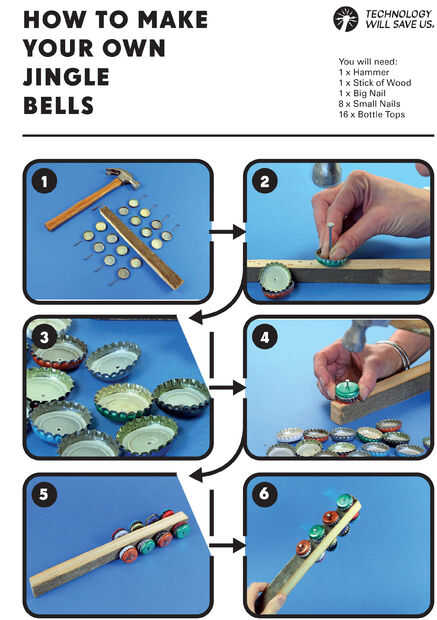 HOW TO MAKE YOUR OWN JINGLE BELLS

TECHNOLOGY WILL SAVE US.

You will need:
1 x Hammer
1 x Stick of Wood
1 x Big Nail
8 x Small Nails
16 x Bottle Tops

1

2

3

4

5

6