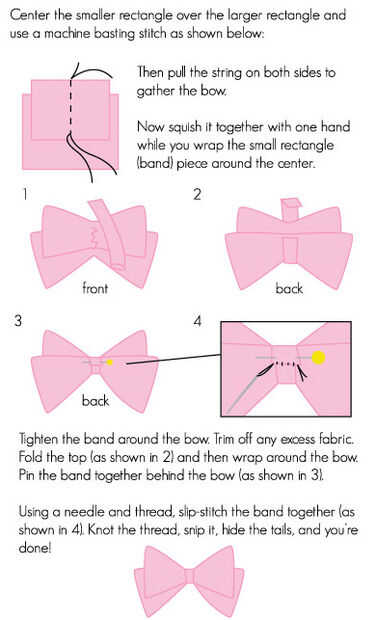 Center the smaller rectangle over the larger rectangle and use a machine basting stitch as shown below:

Then pull the string on both sides to gather the bow.

Now squish it together with one hand while you wrap the small rectangle (band) piece around the center.

1

front

2

back

3

back

4

Tighten the band around the bow. Trim off any excess fabric. Fold the top (as shown in 2) and then wrap around the bow. Pin the band together behind the bow (as shown in 3).

Using a needle and thread, slip-stitch the band together (as shown in 4). Knot the thread, snip it, hide the tails, and you're done!