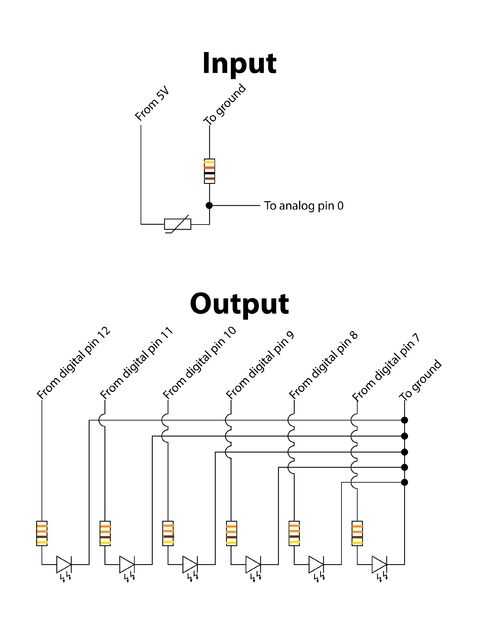 Input

From 5V

To ground

To analog pin 0

Output

From digital pin 12

From digital pin 11

From digital pin 10

From digital pin 9

From digital pin 8

From digital pin 7

To ground