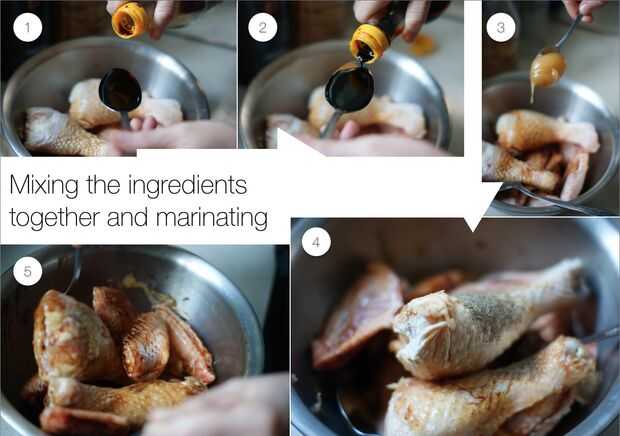 1

2

3

Mixing the ingredients together and marinating

5

4