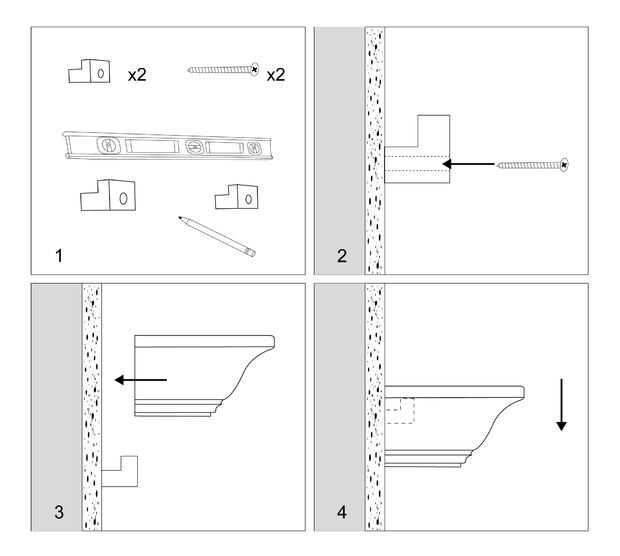 x2

x2

1

2

3

4