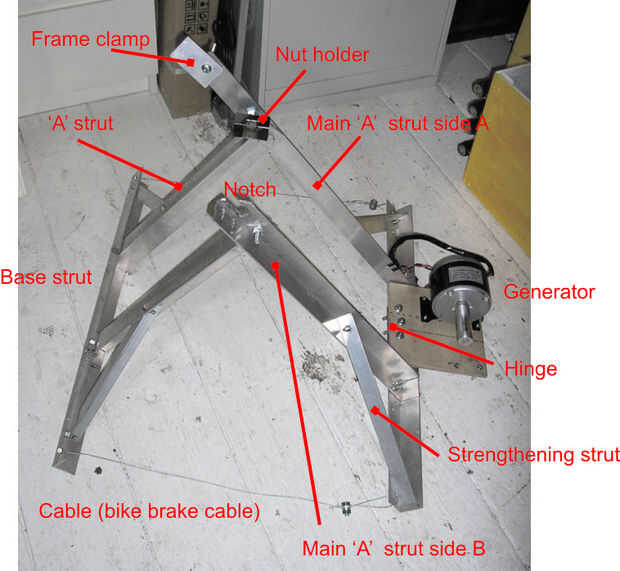 Frame clamp
Nut holder
'A' strut
Main 'A' strut side A
Notch
Base strut
Generator
Hinge
Strengthening strut
Cable (bike brake cable)
Main 'A' strut side B