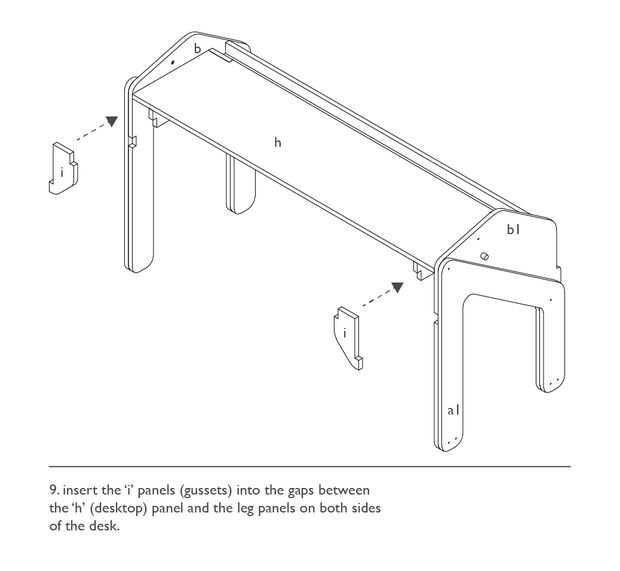 b

h

i

b1

i

a1

9. insert the 'i' panels (gussets) into the gaps between the 'h' (desktop) panel and the leg panels on both sides of the desk.