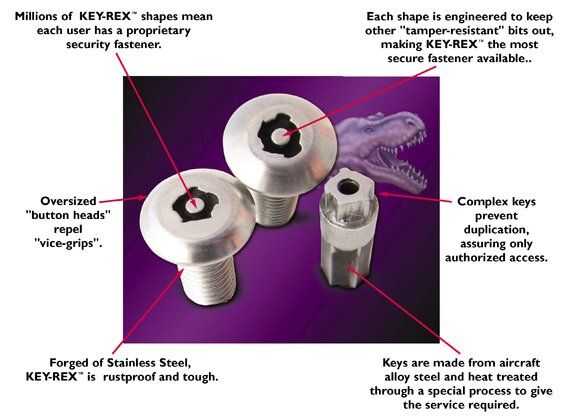 Millions of KEY-REX™ shapes mean each user has a proprietary security fastener.

Each shape is engineered to keep other "tamper-resistant" bits out, making KEY-REX™ the most secure fastener available..

Oversized "button heads" repel "vice-grips".

Complex keys prevent duplication, assuring only authorized access.

Forged of Stainless Steel, KEY-REX™ is rustproof and tough.

Keys are made from aircraft alloy steel and heat treated through a special process to give the service required.